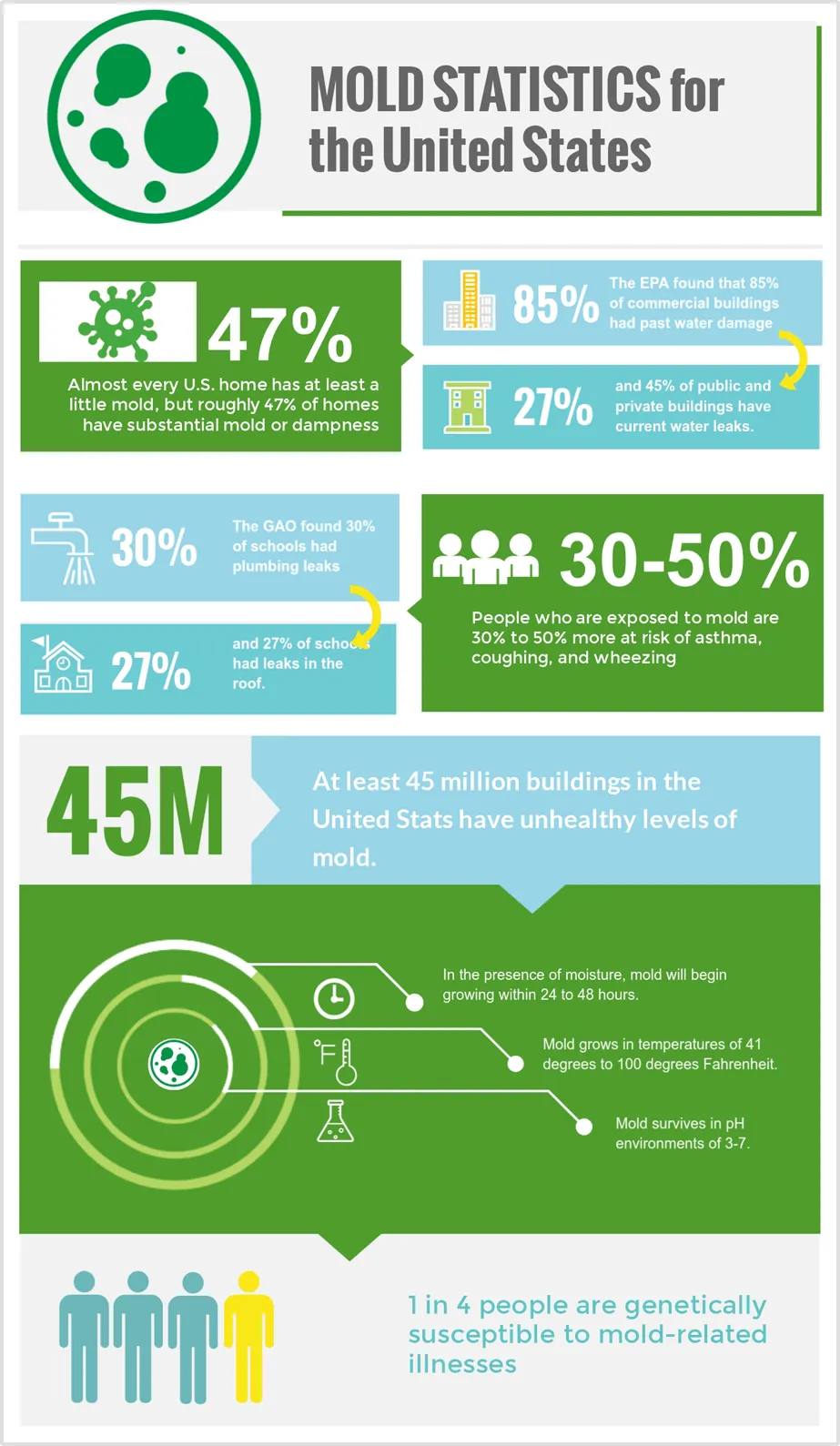 MOLD STATISTICS for the United States

47%

Almost every U.S. home has at least a little mold, but roughly 47% of homes have substantial mold or dampness

85%

The EPA found that 85% of commercial buildings had past water damage

27%

and 45% of public and private buildings have current water leaks.

30%

The GAO found 30% of schools had plumbing leaks

27%

and 27% of schools had leaks in the roof.

30-50%

People who are exposed to mold are 30% to 50% more at risk of asthma, coughing, and wheezing

45M

At least 45 million buildings in the United Stats have unhealthy levels of mold.

°F

In the presence of moisture, mold will begin growing within 24 to 48 hours.

Mold grows in temperatures of 41 degrees to 100 degrees Fahrenheit.

Mold survives in pH environments of 3-7.

1 in 4 people are genetically susceptible to mold-related illnesses